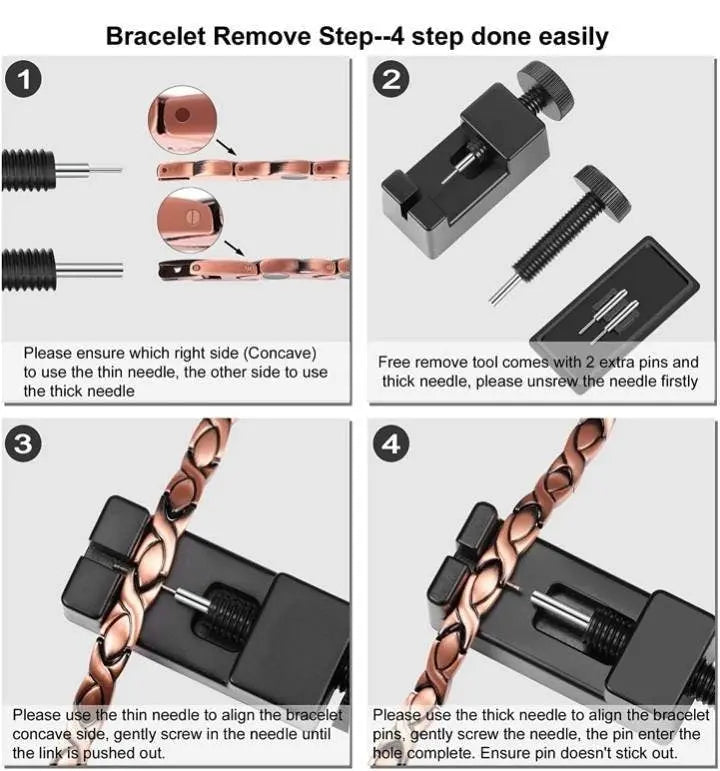 Bracelet Remove Step--4 step done easily

1

Please ensure which right side (Concave) to use the thin needle, the other side to use the thick needle

2

Free remove tool comes with 2 extra pins and thick needle, please unsrew the needle firstly

3

Please use the thin needle to align the bracelet concave side, gently screw in the needle until the link is pushed out.

4

Please use the thick needle to align the bracelet pins, gently screw the needle, the pin enter the hole complete. Ensure pin doesn't stick out.