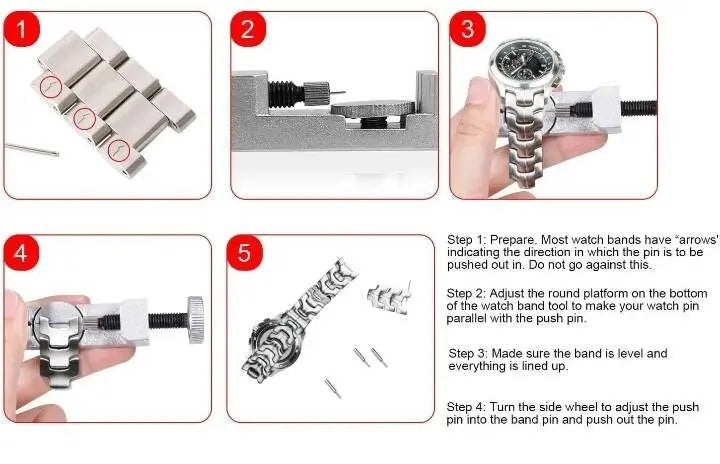 1

2

3

4

5

Step 1: Prepare. Most watch bands have "arrows" indicating the direction in which the pin is to be pushed out in. Do not go against this.

Step 2: Adjust the round platform on the bottom of the watch band tool to make your watch pin parallel with the push pin.

Step 3: Made sure the band is level and everything is lined up.

Step 4: Turn the side wheel to adjust the push pin into the band pin and push out the pin.