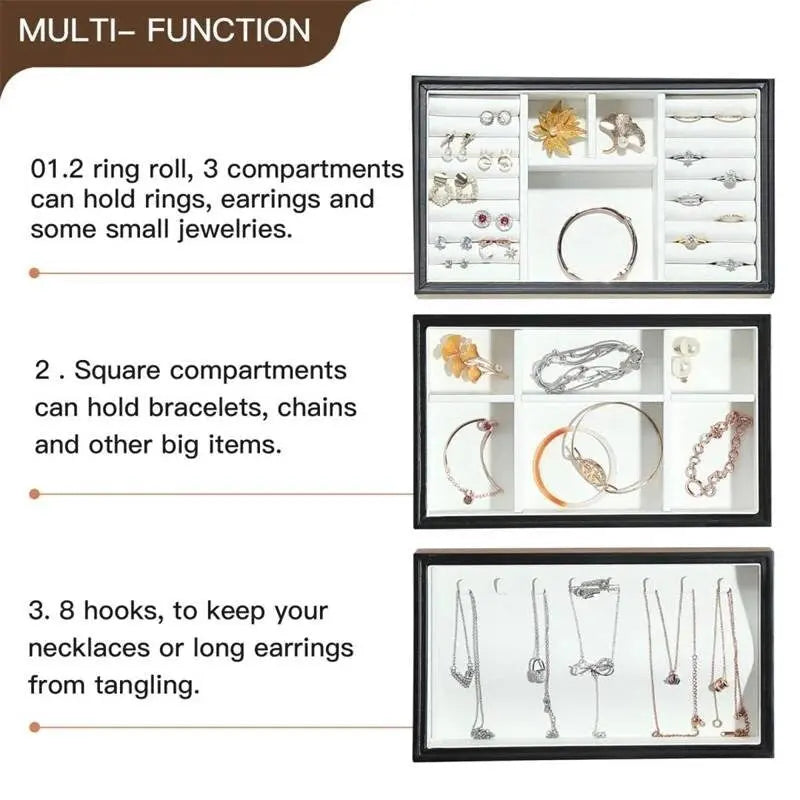 MULTI- FUNCTION

01.2 ring roll, 3 compartments can hold rings, earrings and some small jewelries.

2 . Square compartments can hold bracelets, chains and other big items.

3. 8 hooks, to keep your necklaces or long earrings from tangling.