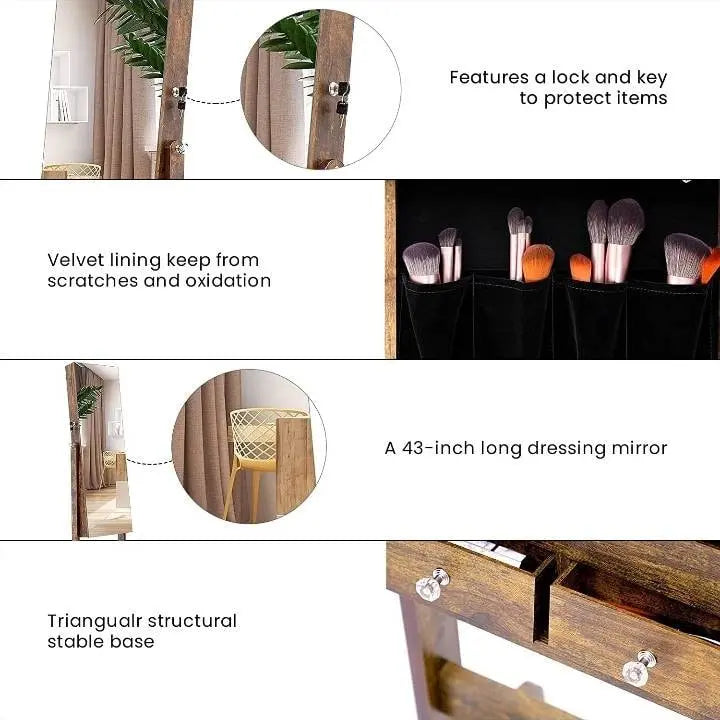 Features a lock and key to protect items

Velvet lining keep from scratches and oxidation

A 43-inch long dressing mirror

Triangualr structural stable base