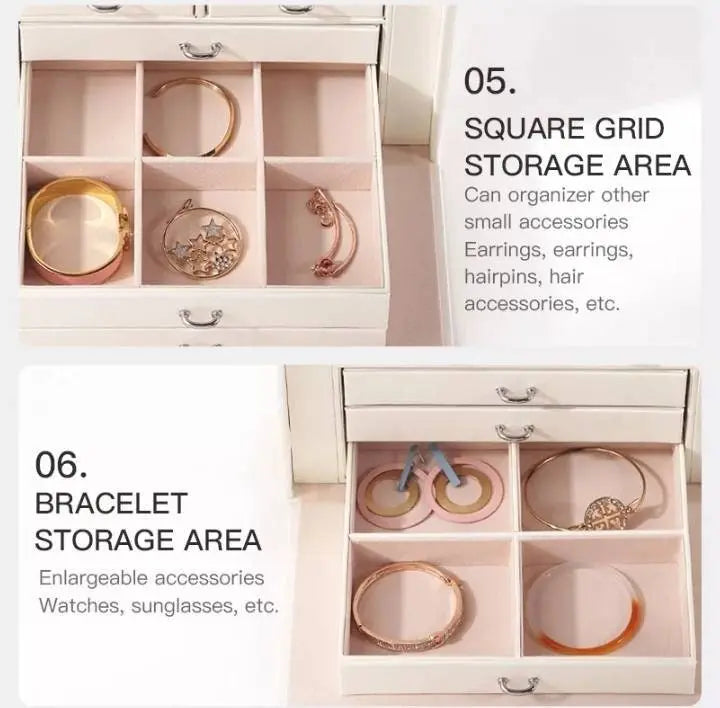 05.
SQUARE GRID STORAGE AREA
Can organizer other small accessories Earrings, earrings, hairpins, hair accessories, etc.

06.
BRACELET STORAGE AREA
Enlargeable accessories Watches, sunglasses, etc.