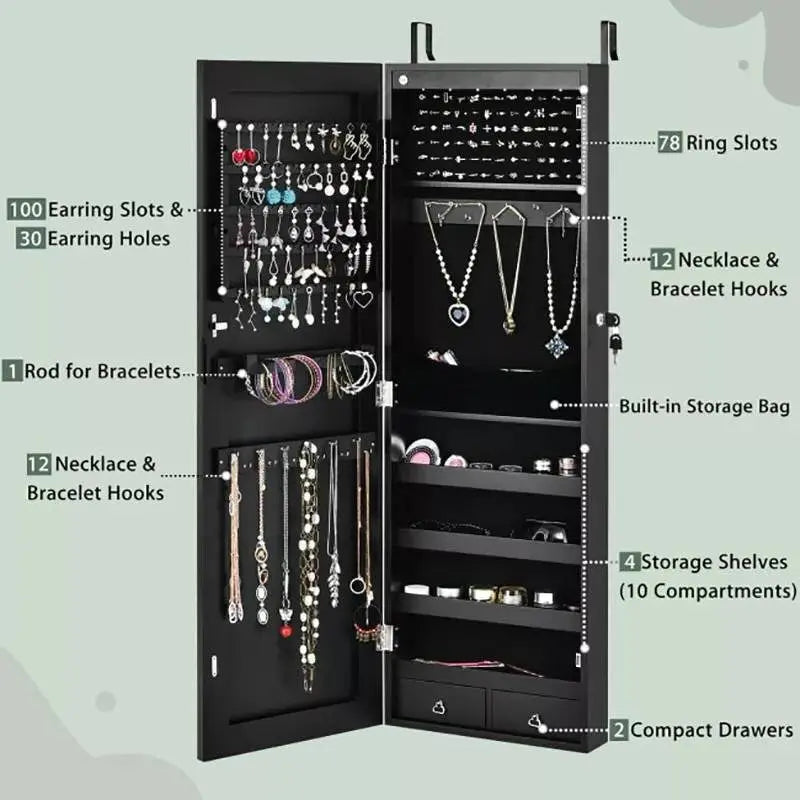 100 Earring Slots &
30 Earring Holes

1 Rod for Bracelets

12 Necklace &
Bracelet Hooks

78 Ring Slots

12 Necklace &
Bracelet Hooks

Built-in Storage Bag

4 Storage Shelves
(10 Compartments)

2 Compact Drawers